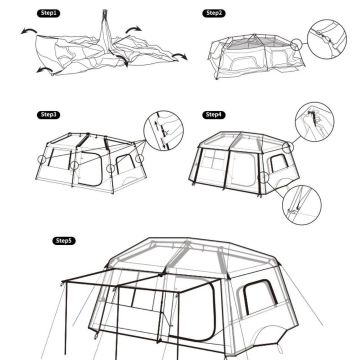 Step1

Step2

Step3

Step4

Step5